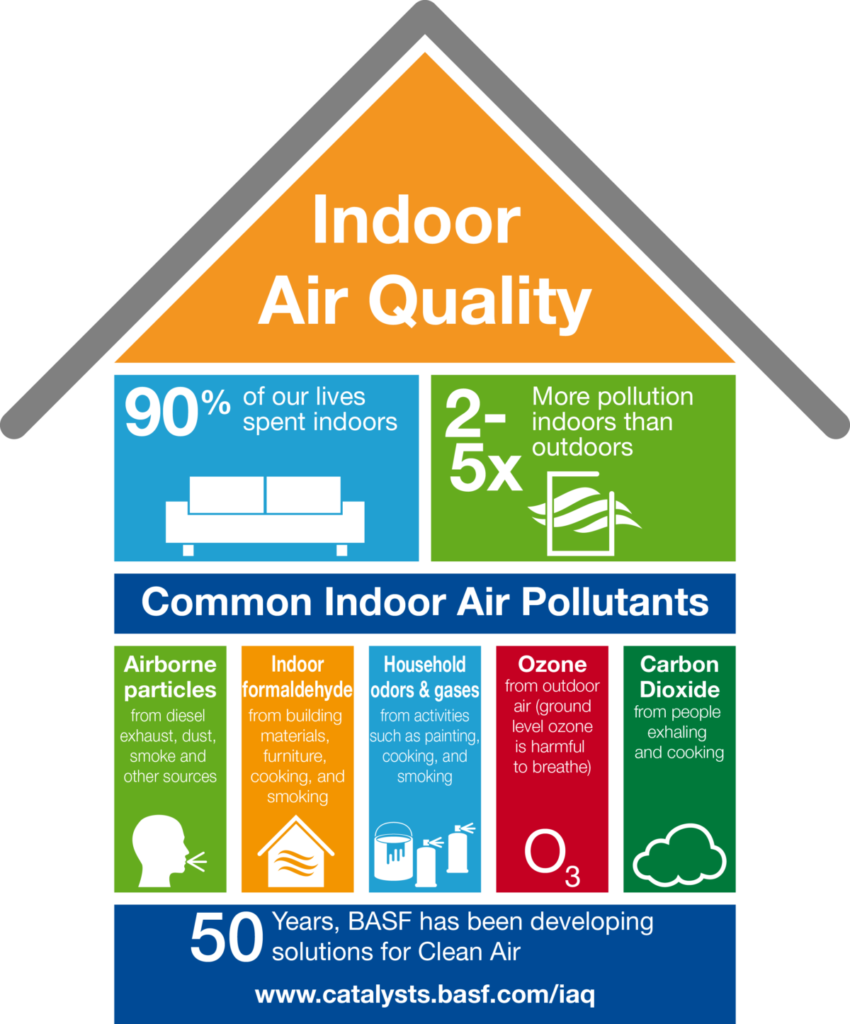 Indoor Air Quality

90% of our lives spent indoors

2-5x More pollution indoors than outdoors

Common Indoor Air Pollutants

Airborne particles from diesel exhaust, dust, smoke and other sources

Indoor formaldehyde from building materials, furniture, cooking, and smoking

Household odors & gases from activities such as painting, cooking, and smoking

Ozone from outdoor air (ground level ozone is harmful to breathe)

$O_3$

Carbon Dioxide from people exhaling and cooking

50 Years, BASF has been developing solutions for Clean Air

www.catalysts.basf.com/iaq